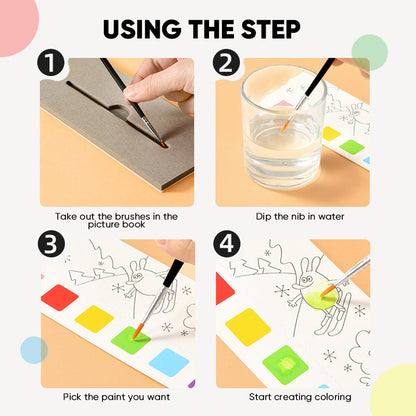 USING THE STEP

1

Take out the brushes in the picture book

2

Dip the nib in water

3

Pick the paint you want

4

Start creating coloring