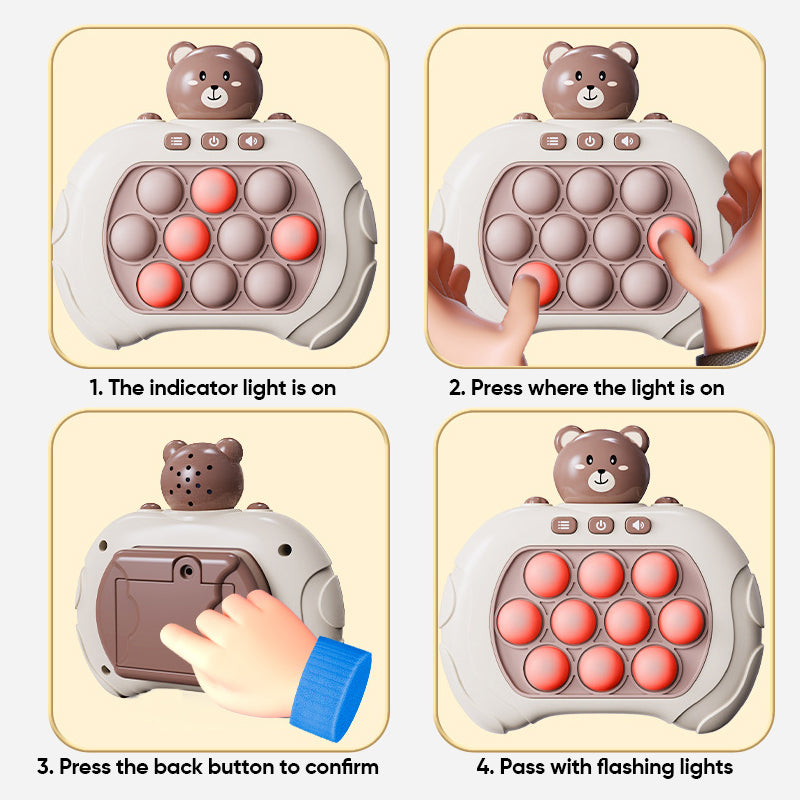 1. The indicator light is on

2. Press where the light is on

3. Press the back button to confirm

4. Pass with flashing lights