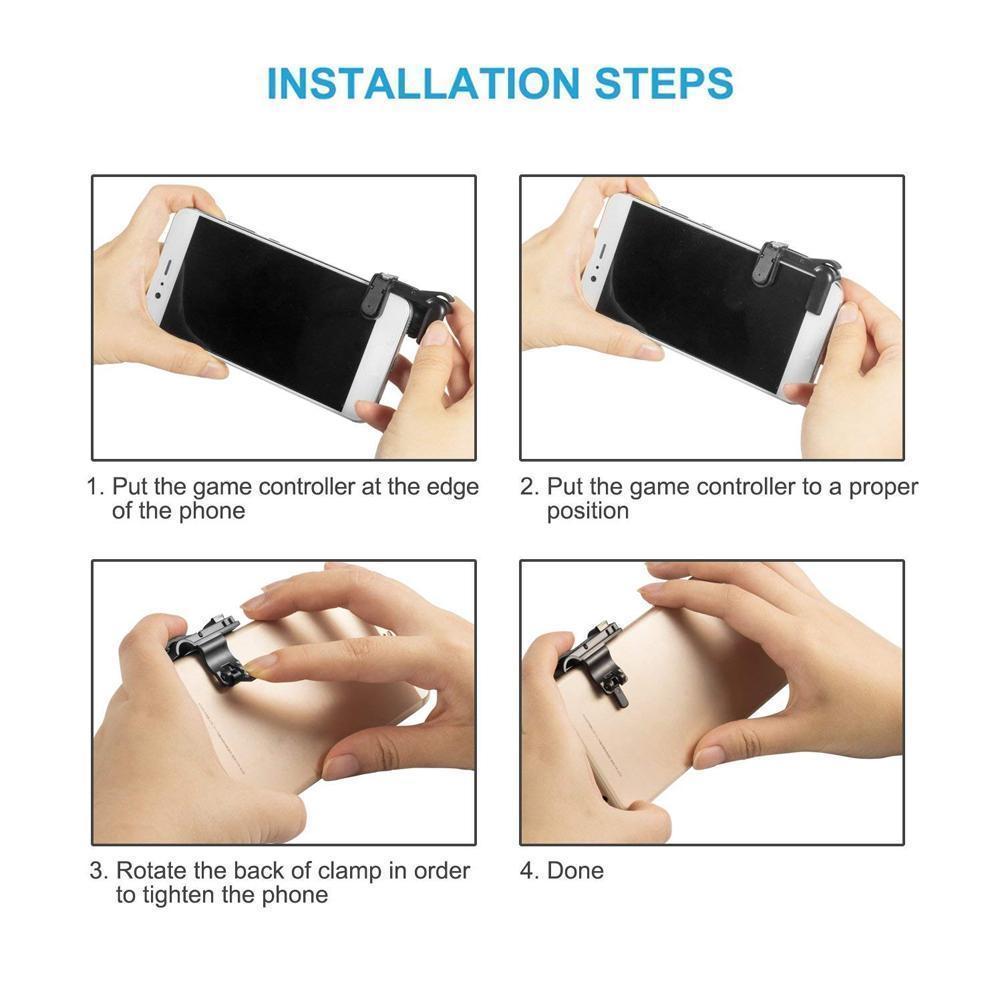 INSTALLATION STEPS

1. Put the game controller at the edge of the phone

2. Put the game controller to a proper position

3. Rotate the back of clamp in order to tighten the phone

4. Done