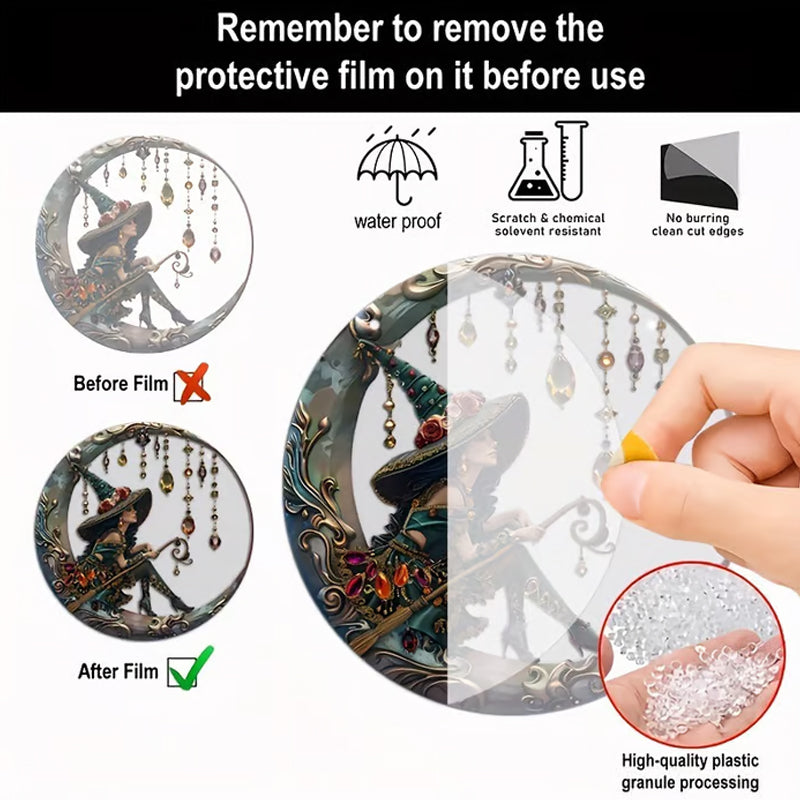 Remember to remove the protective film on it before use

water proof

Scratch & chemical solevent resistant

No burring clean cut edges

Before Film

After Film

High-quality plastic granule processing